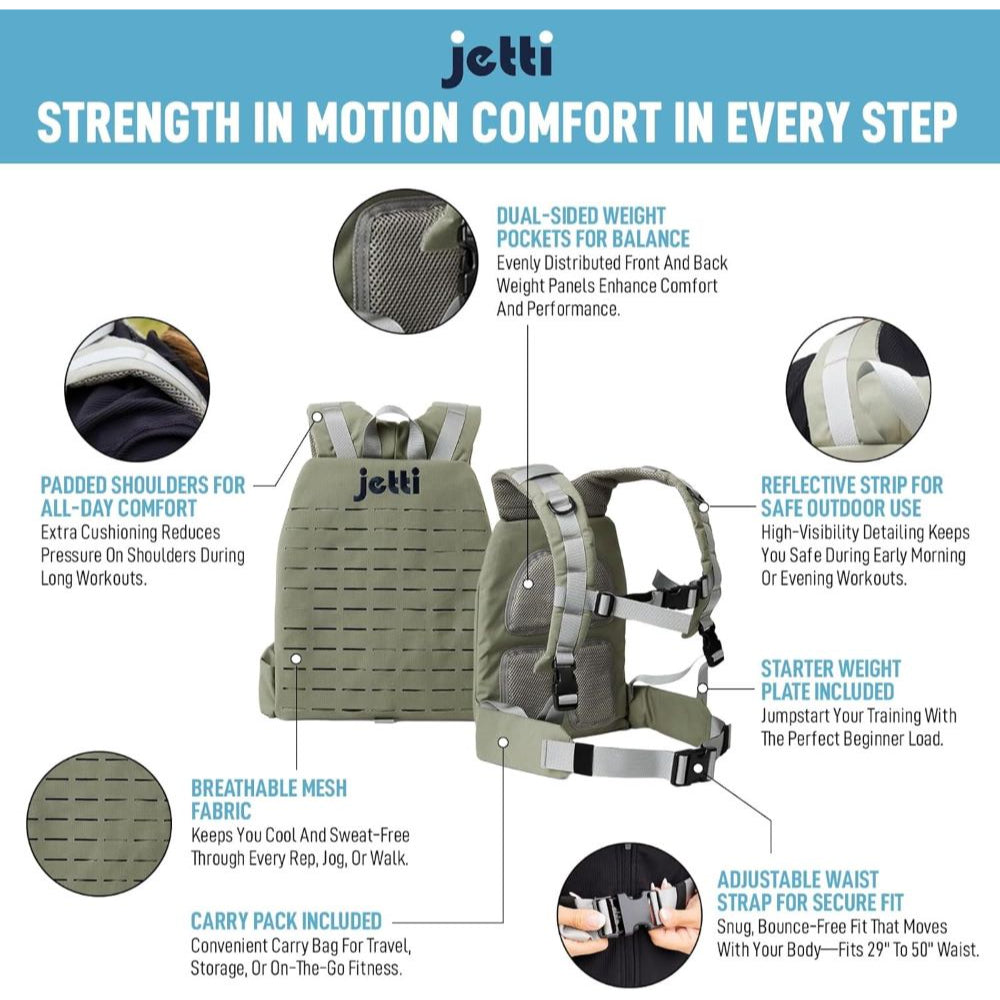 jetti

STRENGTH IN MOTION COMFORT IN EVERY STEP

DUAL-SIDED WEIGHT POCKETS FOR BALANCE
Evenly Distributed Front And Back Weight Panels Enhance Comfort And Performance.

PADDED SHOULDERS FOR ALL-DAY COMFORT
Extra Cushioning Reduces Pressure On Shoulders During Long Workouts.

jetti

REFLECTIVE STRIP FOR SAFE OUTDOOR USE
High-Visibility Detailing Keeps You Safe During Early Morning Or Evening Workouts.

STARTER WEIGHT PLATE INCLUDED
Jumpstart Your Training With The Perfect Beginner Load.

BREATHABLE MESH FABRIC
Keeps You Cool And Sweat-Free Through Every Rep, Jog, Or Walk.

CARRY PACK INCLUDED
Convenient Carry Bag For Travel, Storage, Or On-The-Go Fitness.

ADJUSTABLE WAIST STRAP FOR SECURE FIT
Snug, Bounce-Free Fit That Moves With Your Body—Fits 29" To 50" Waist.